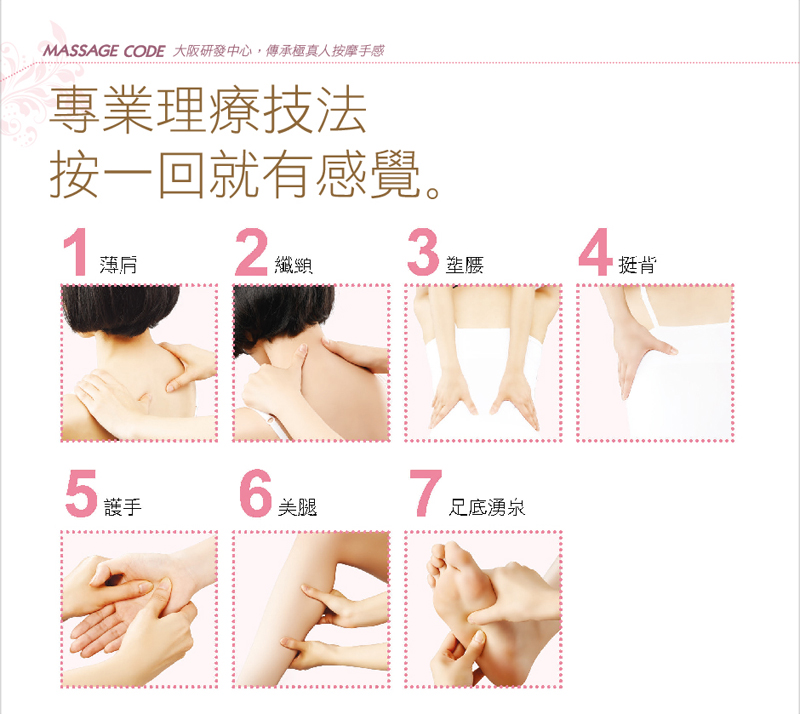 MASSAGE CODE 大阪研發中心，傳承極真人按摩手感

專業理療技法
按一回就有感覺。

1 薄肩

2 纖頸

3 塑腰

4 挺背

5 護手

6 美腿

7 足底湧泉